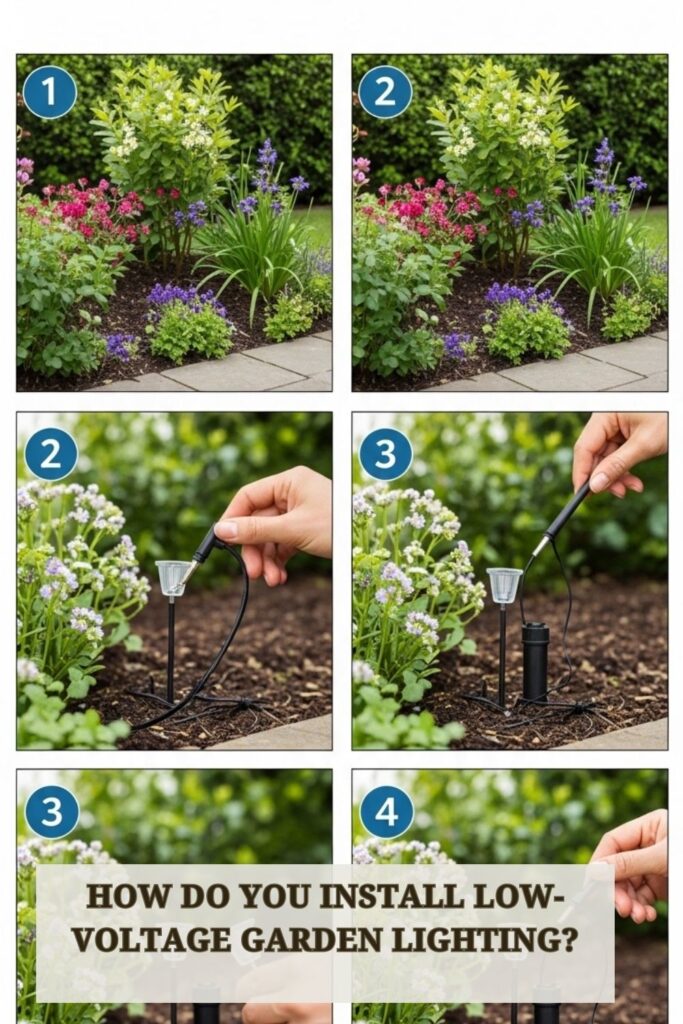 1

2

2

3

3

4

HOW DO YOU INSTALL LOW-VOLTAGE GARDEN LIGHTING?